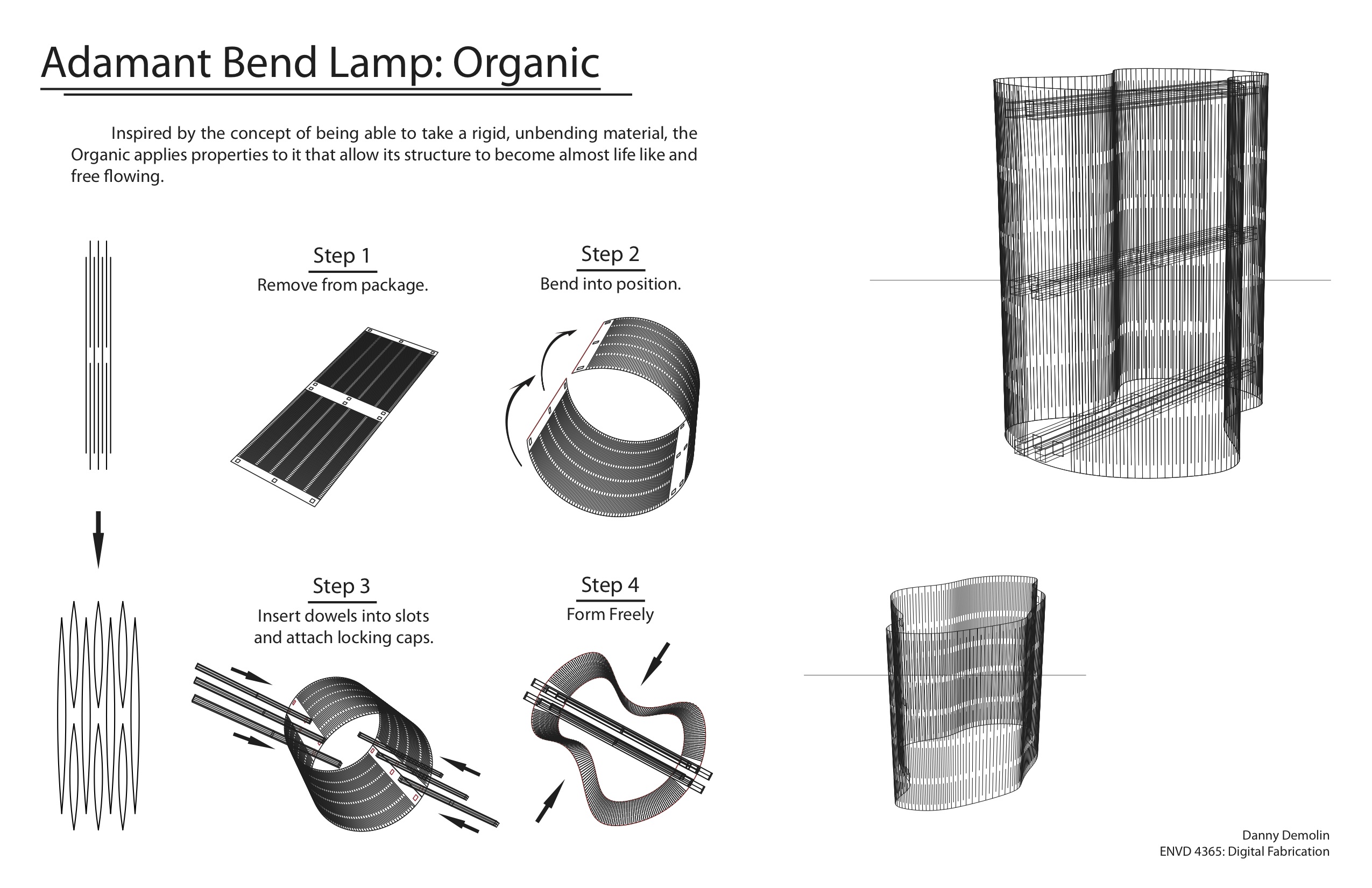 Adamant Bend Lamp: Organic

Inspired by the concept of being able to take a rigid, unbending material, the Organic applies properties to it that allow its structure to become almost life like and free flowing.

Step 1
Remove from package.

Step 2
Bend into position.

Step 3
Insert dowels into slots and attach locking caps.

Step 4
Form Freely

Danny Demolin
ENVD 4365: Digital Fabrication