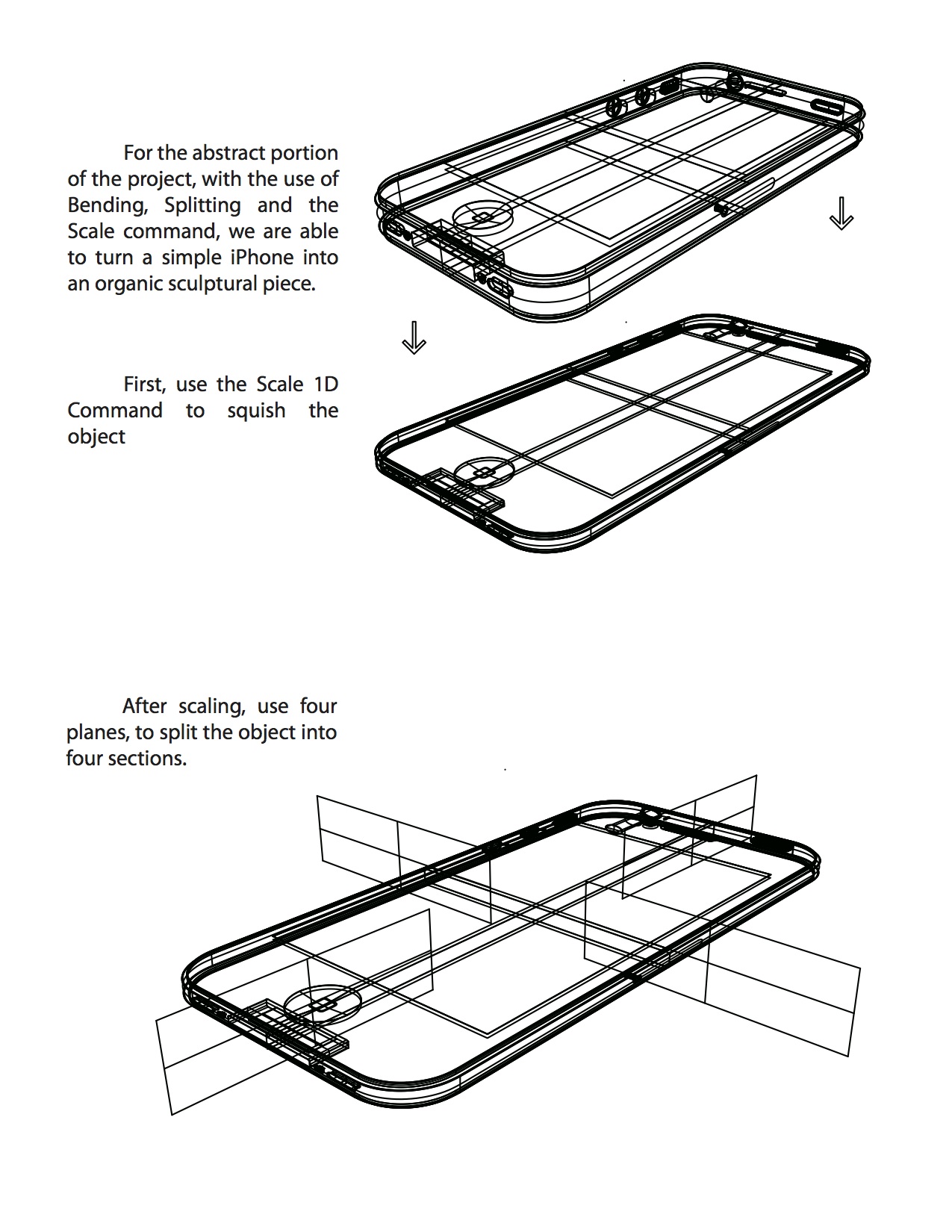 For the abstract portion of the project, with the use of Bending, Splitting and the Scale command, we are able to turn a simple iPhone into an organic sculptural piece.

First, use the Scale 1D Command to squish the object

After scaling, use four planes, to split the object into four sections.