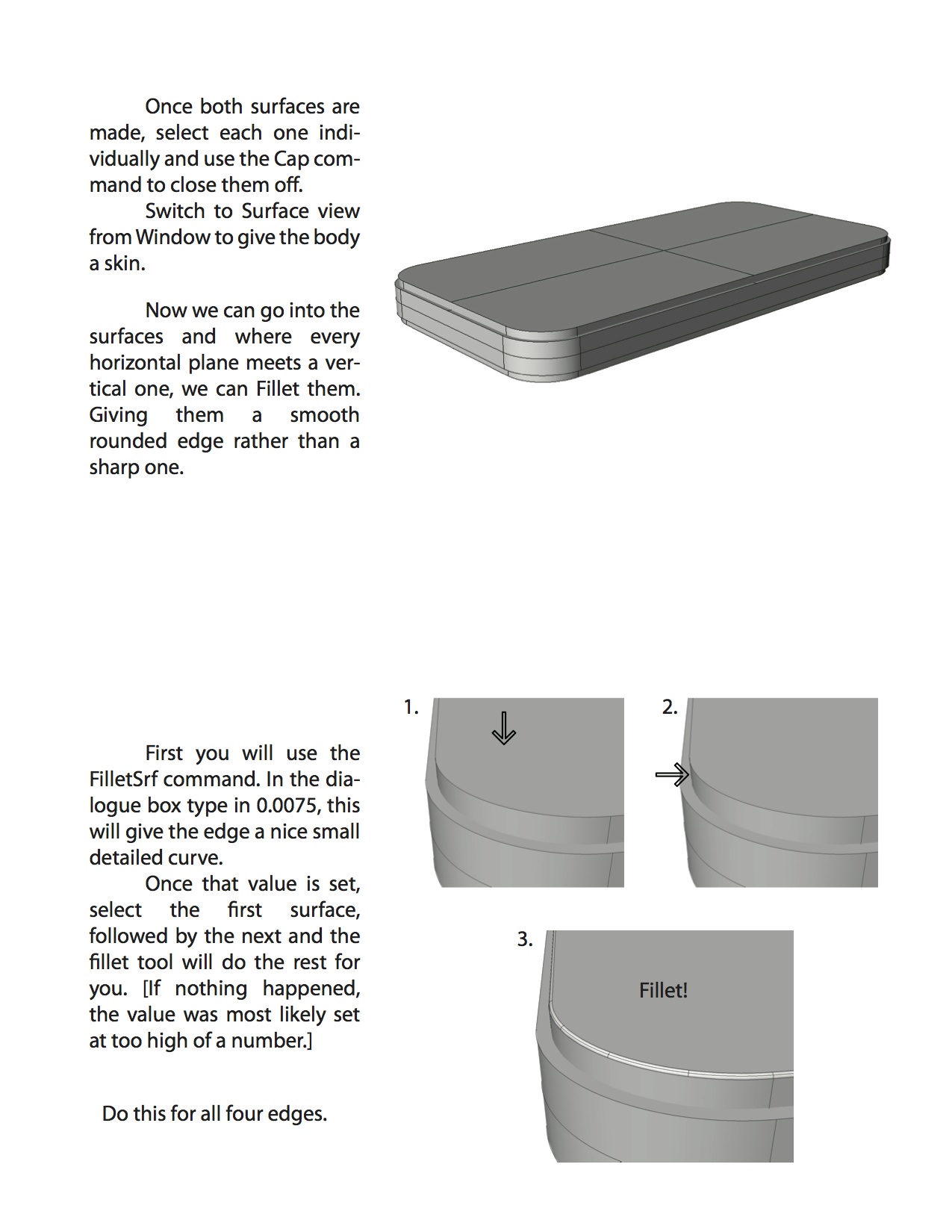 Once both surfaces are made, select each one individually and use the Cap command to close them off.

Switch to Surface view from Window to give the body a skin.

Now we can go into the surfaces and where every horizontal plane meets a vertical one, we can Fillet them. Giving them a smooth rounded edge rather than a sharp one.

First you will use the FilletSrf command. In the dialogue box type in 0.0075, this will give the edge a nice small detailed curve.

Once that value is set, select the first surface, followed by the next and the fillet tool will do the rest for you. [If nothing happened, the value was most likely set at too high of a number.]

Do this for all four edges.

1.

2.

3.

Fillet!