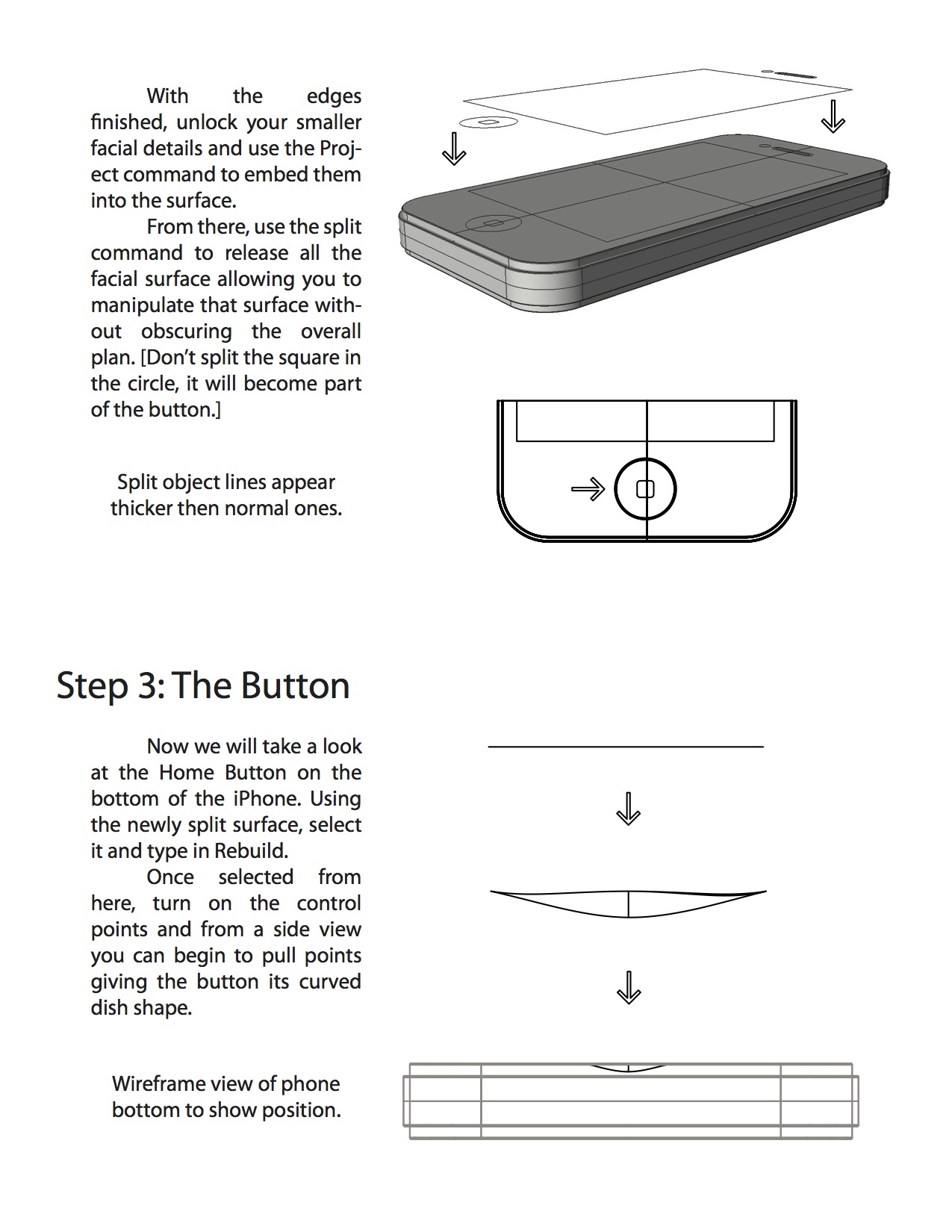 With the edges finished, unlock your smaller facial details and use the Project command to embed them into the surface.

From there, use the split command to release all the facial surface allowing you to manipulate that surface without obscuring the overall plan. [Don't split the square in the circle, it will become part of the button.]

Split object lines appear thicker then normal ones.

Step 3: The Button

Now we will take a look at the Home Button on the bottom of the iPhone. Using the newly split surface, select it and type in Rebuild.

Once selected from here, turn on the control points and from a side view you can begin to pull points giving the button its curved dish shape.

Wireframe view of phone bottom to show position.