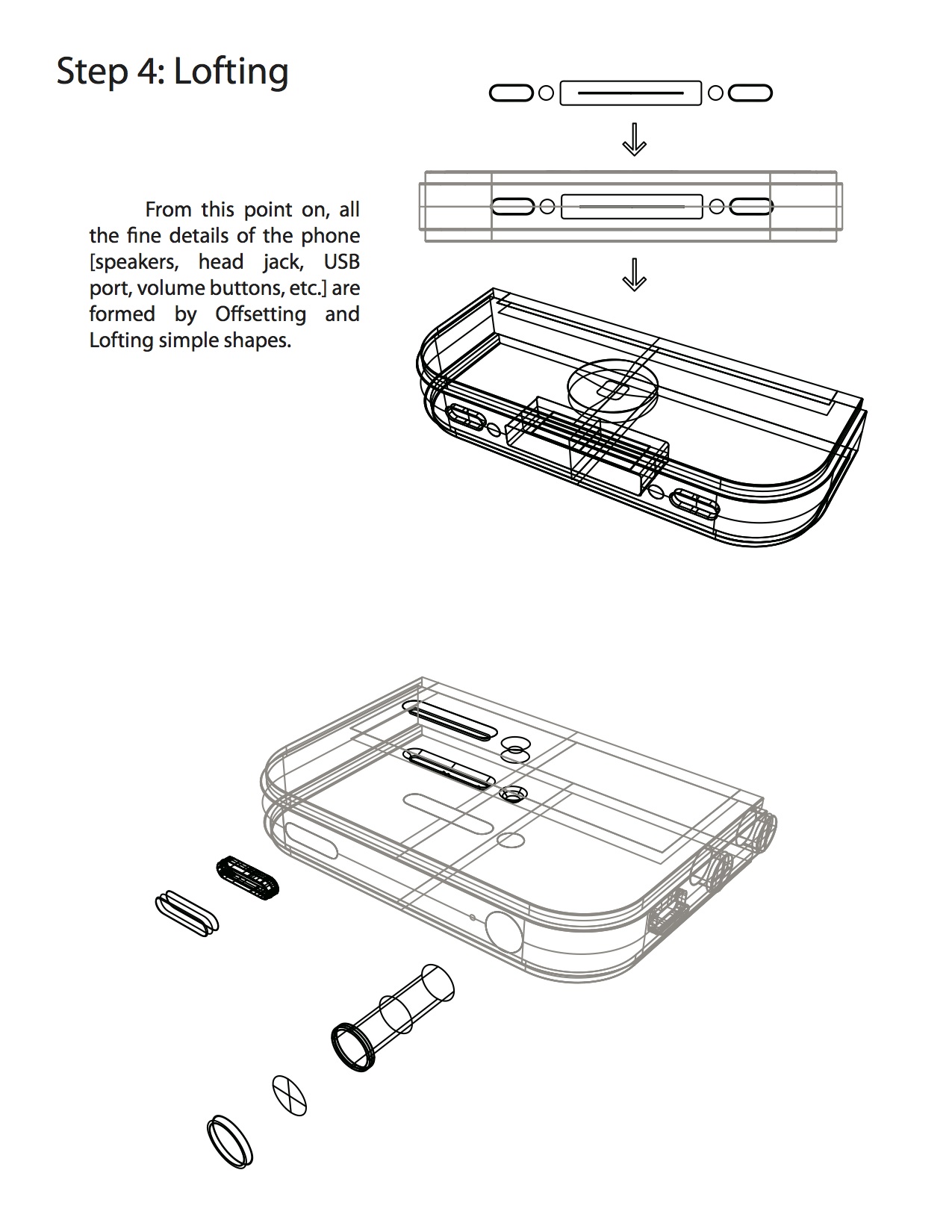 Step 4: Lofting

From this point on, all the fine details of the phone [speakers, head jack, USB port, volume buttons, etc.] are formed by Offsetting and Lofting simple shapes.